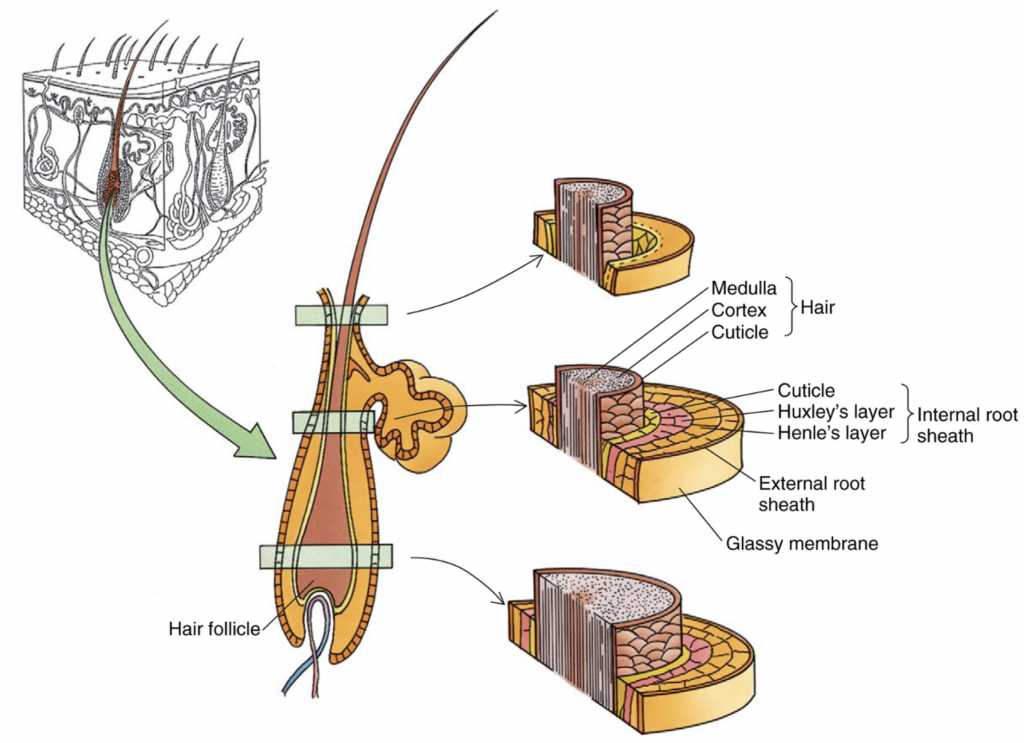 Medulla
Cortex
Cuticle
Hair

Cuticle
Huxley's layer
Henle's layer
Internal root sheath

External root sheath

Glassy membrane

Hair follicle